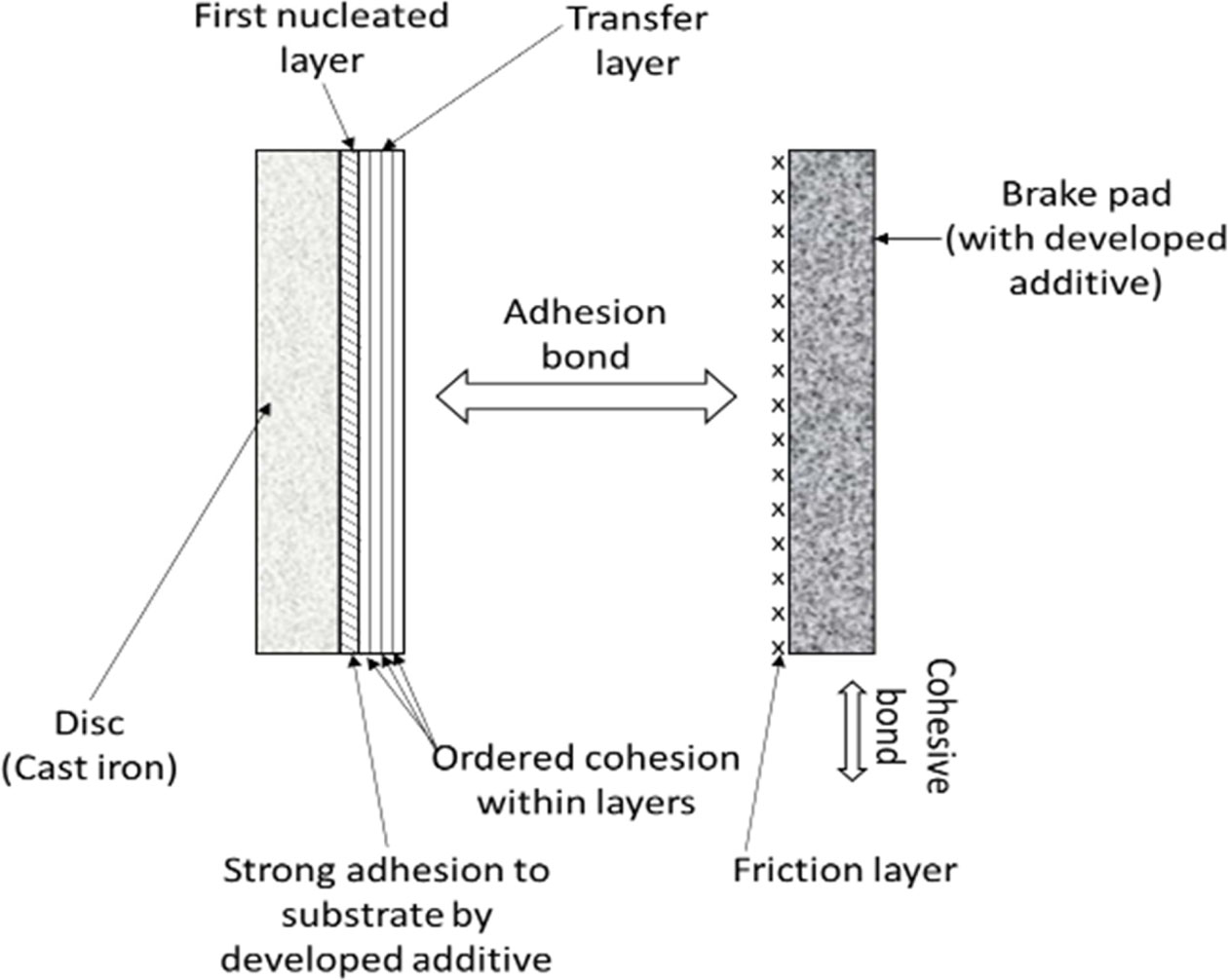 First nucleated layer

Transfer layer

Brake pad (with developed additive)

Adhesion bond

Disc (Cast iron)

Ordered cohesion within layers

Cohesive bond

Strong adhesion to substrate by developed additive

Friction layer